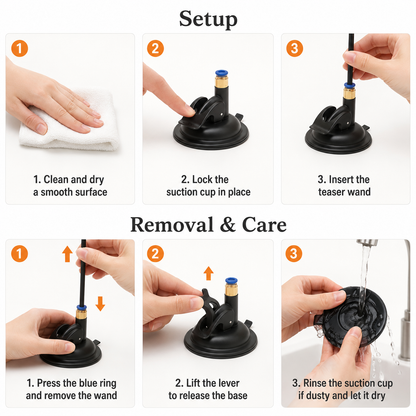 Setup

1

1. Clean and dry a smooth surface

2

2. Lock the suction cup in place

3

3. Insert the teaser wand

Removal & Care

1

1. Press the blue ring and remove the wand

2

2. Lift the lever to release the base

3

3. Rinse the suction cup if dusty and let it dry